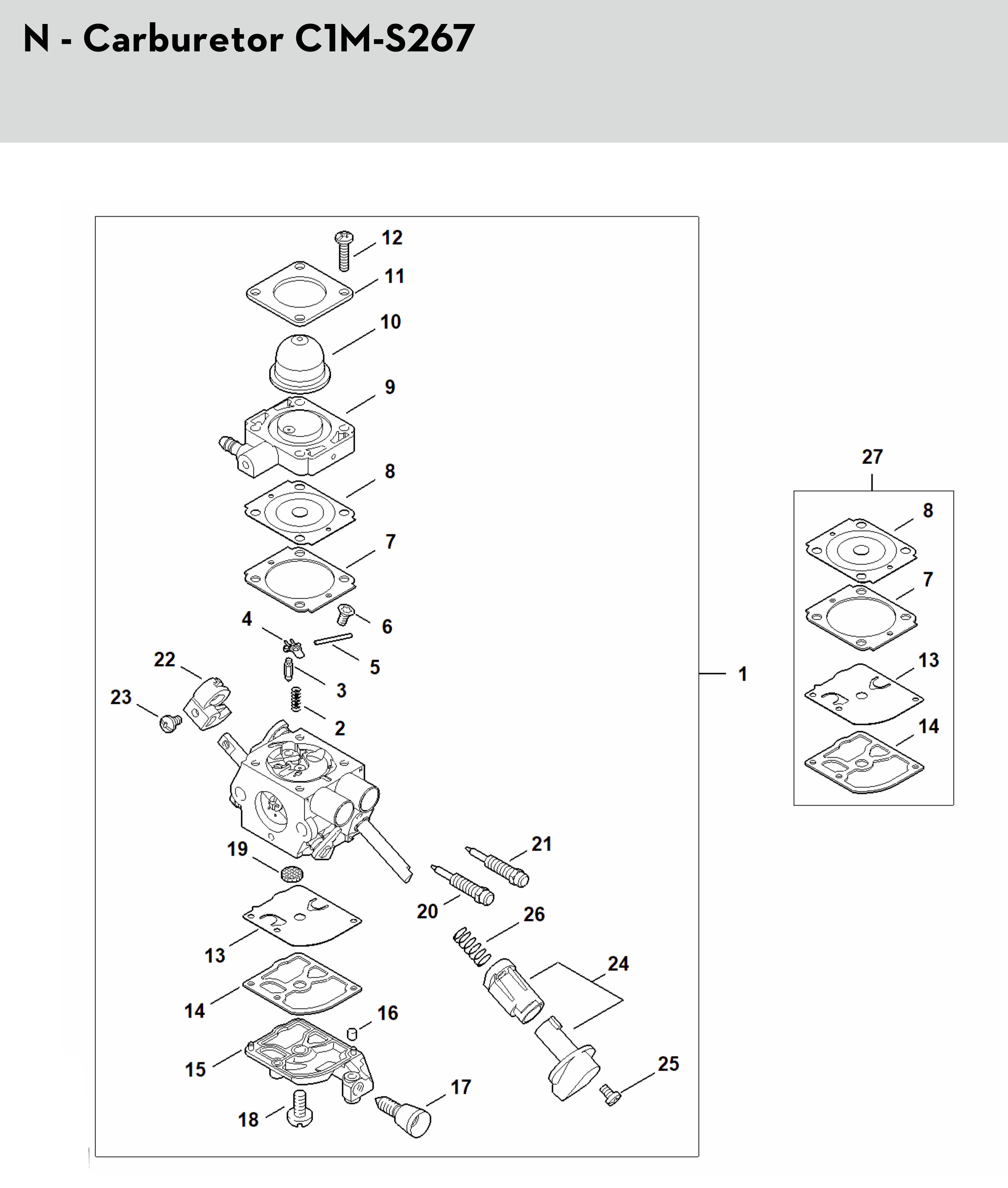 N - Carburetor C1M-S267

12
11
10
9
8
7
4
6
5
22
3
23
2
1
19
21
20
26
13
24
14
16
15
25
17
18

27
8
7
13
14